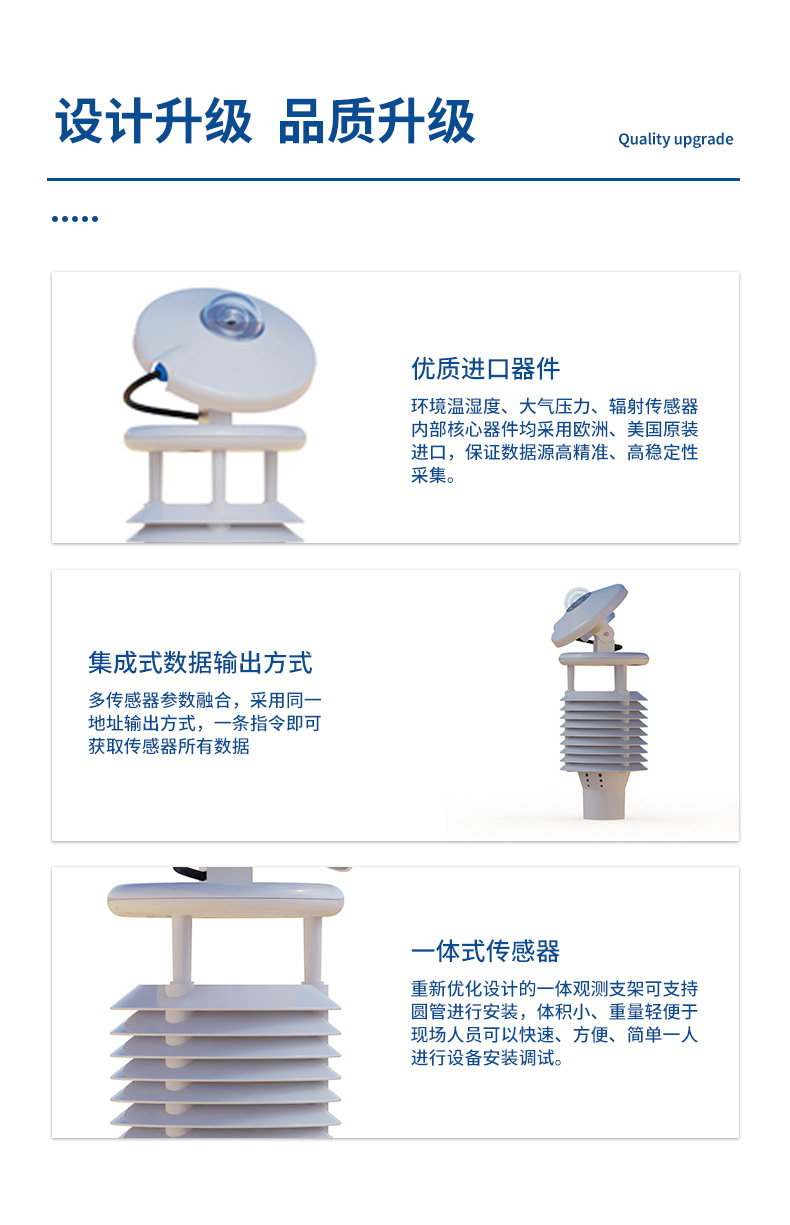 设计升级 品质升级

Quality upgrade

优质进口器件

环境温湿度、大气压力、辐射传感器内部核心器件均采用欧洲、美国原装进口，保证数据源高精准、高稳定性采集。

集成式数据输出方式

多传感器参数融合，采用同一地址输出方式，一条指令即可获取传感器所有数据

一体式传感器

重新优化设计的一体观测支架可支持圆管进行安装，体积小、重量轻便于现场人员可以快速、方便、简单一人进行设备安装调试。