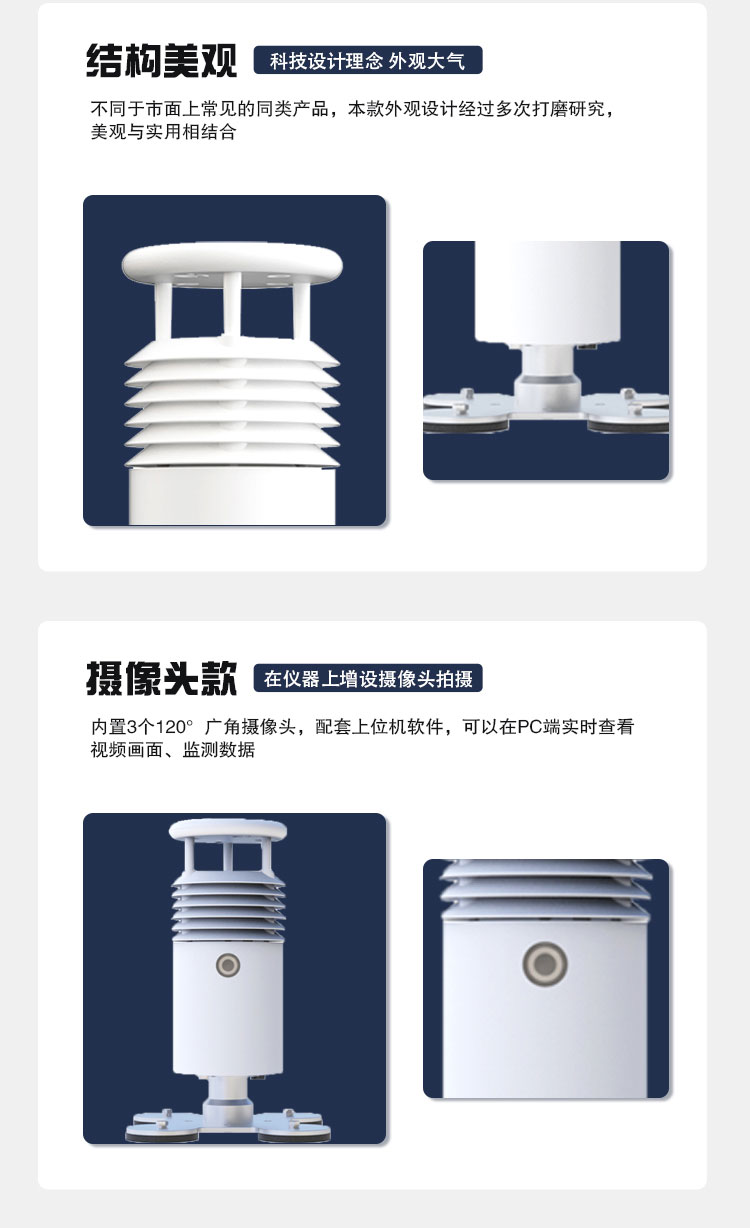 结构美观 科技设计理念 外观大气

不同于市面上常见的同类产品，本款外观设计经过多次打磨研究，美观与实用相结合

摄像头款 在仪器上增设摄像头拍摄

内置3个120° 广角摄像头，配套上位机软件，可以在PC端实时查看视频画面、监测数据